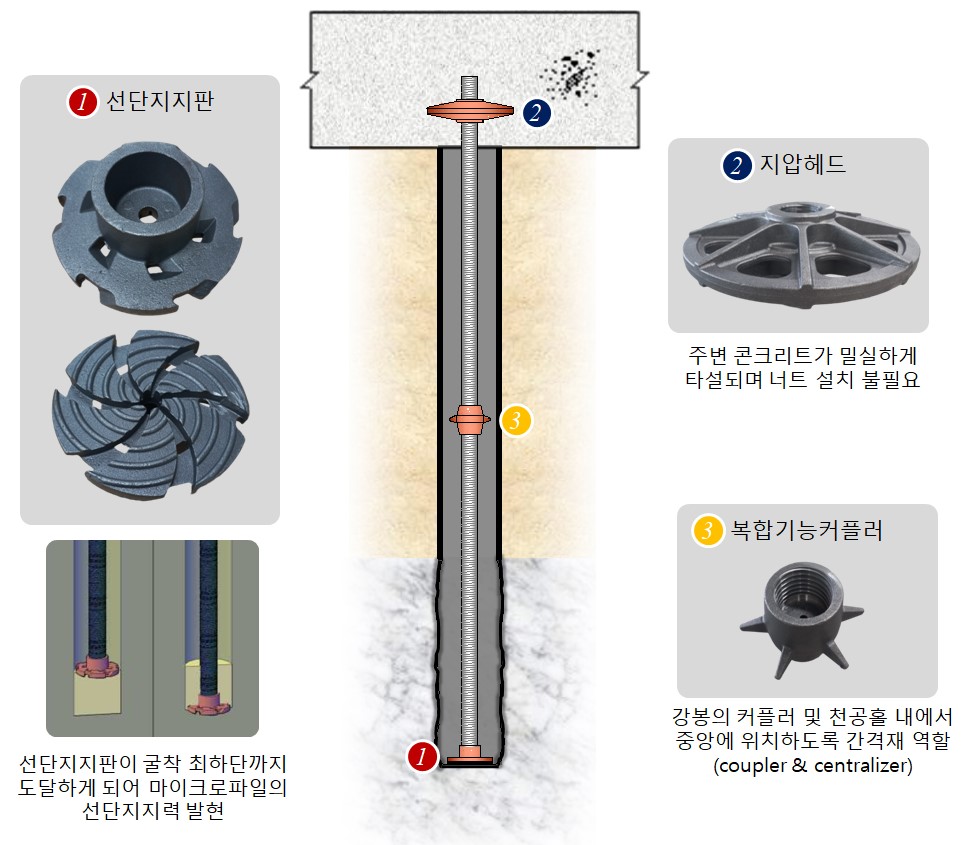 1 선단지지판

선단지지판이 굴착 최하단까지 도달하게 되어 마이크로파일의 선단지지력 발현

2

3

1

2 지압헤드

주변 콘크리트가 밀실하게 타설되며 너트 설치 불필요

3 복합기능커플러

강봉의 커플러 및 천공홀 내에서 중앙에 위치하도록 간격재 역할 (coupler & centralizer)